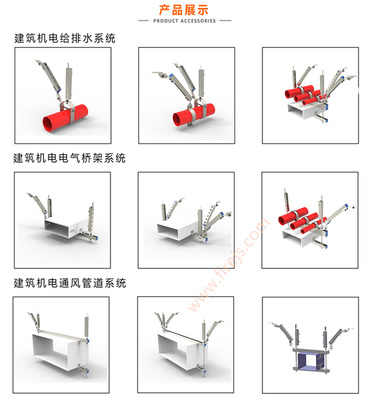 产品展示
PRODUCT ACCESSORIES

建筑机电给排水系统

建筑机电电气桥架系统

www.firejs.com

建筑机电通风管道系统